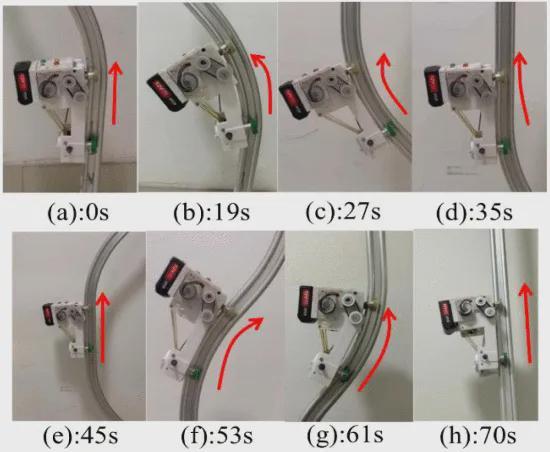 (a):0s (b):19s (c):27s (d):35s

(e):45s (f):53s (g):61s (h):70s